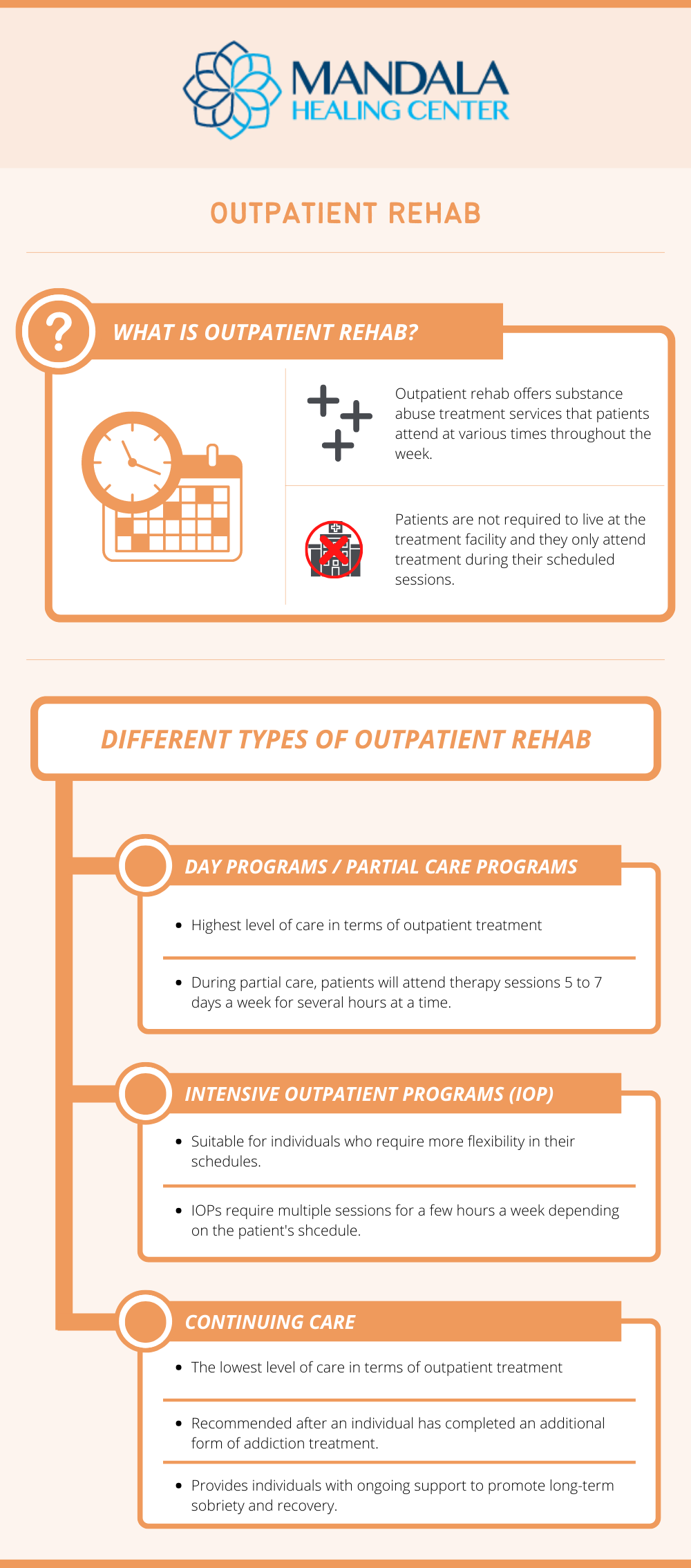 MANDALA
HEALING CENTER

OUTPATIENT REHAB

?

WHAT IS OUTPATIENT REHAB?

Outpatient rehab offers substance abuse treatment services that patients attend at various times throughout the week.

Patients are not required to live at the treatment facility and they only attend treatment during their scheduled sessions.

DIFFERENT TYPES OF OUTPATIENT REHAB

DAY PROGRAMS / PARTIAL CARE PROGRAMS

- Highest level of care in terms of outpatient treatment

- During partial care, patients will attend therapy sessions 5 to 7 days a week for several hours at a time.

INTENSIVE OUTPATIENT PROGRAMS (IOP)

- Suitable for individuals who require more flexibility in their schedules.

- IOPs require multiple sessions for a few hours a week depending on the patient's shcedule.

CONTINUING CARE

- The lowest level of care in terms of outpatient treatment

- Recommended after an individual has completed an additional form of addiction treatment.

- Provides individuals with ongoing support to promote long-term sobriety and recovery.